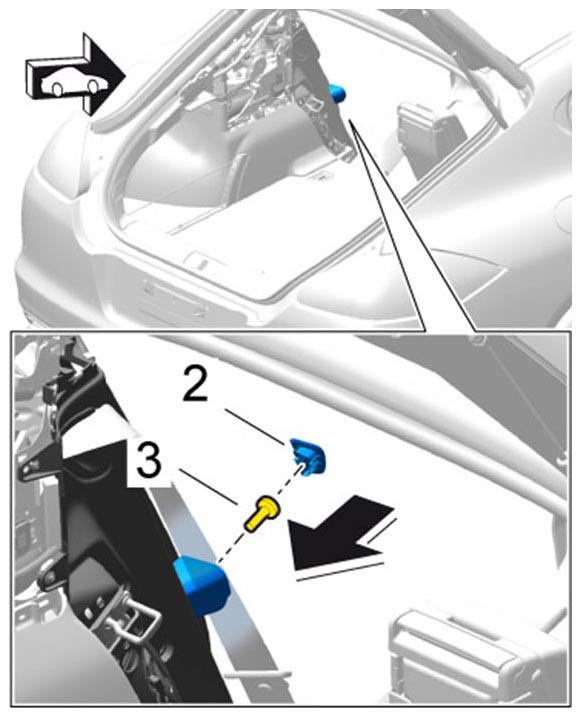 2
3