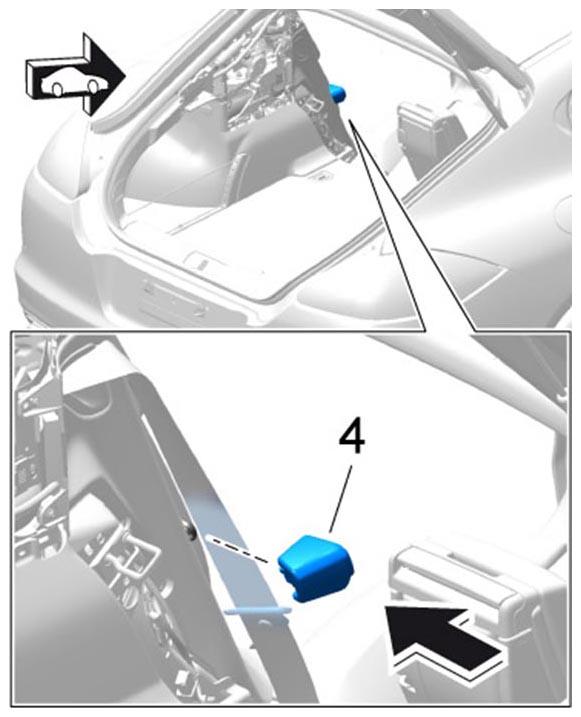 4