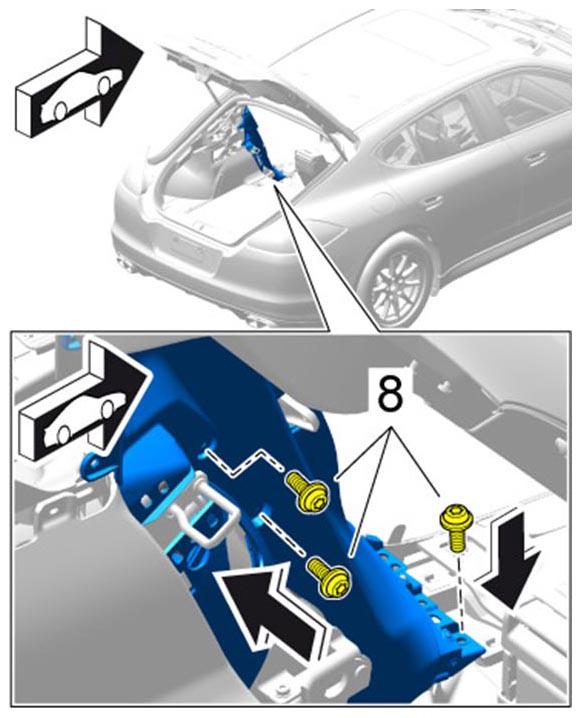 8