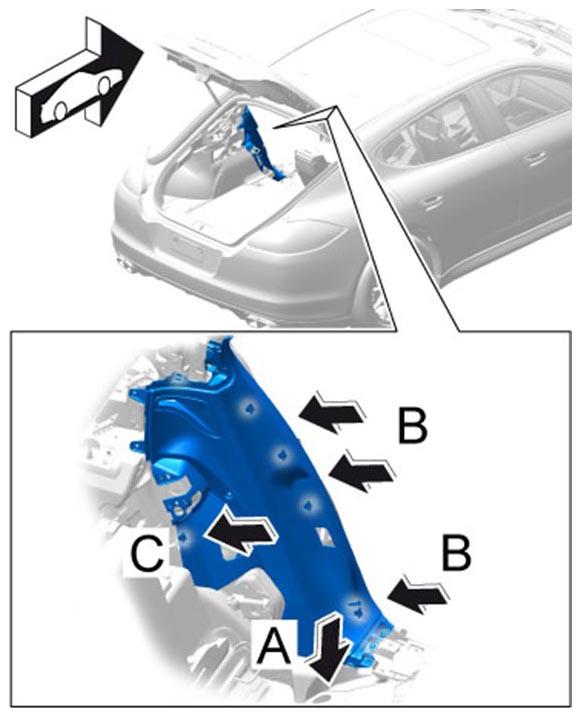 B
C
B
A