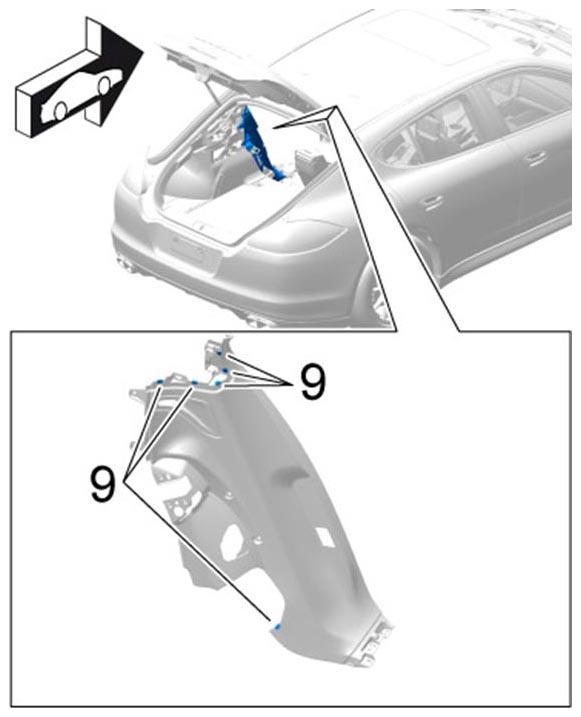 9

9