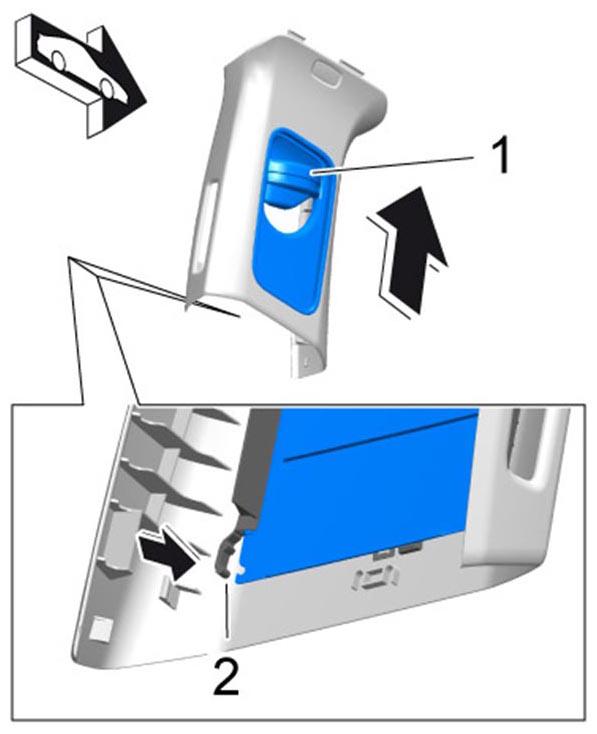 1

2