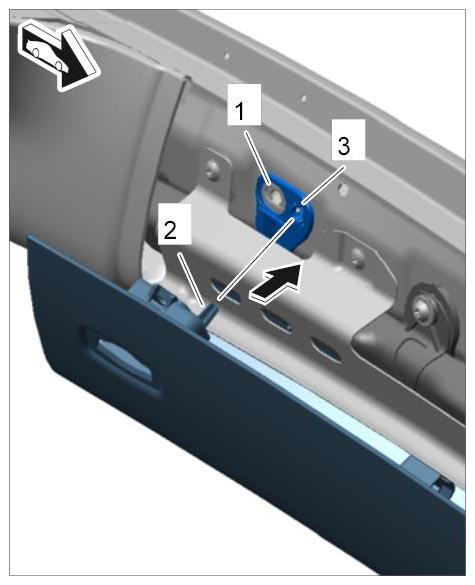 1
3
2