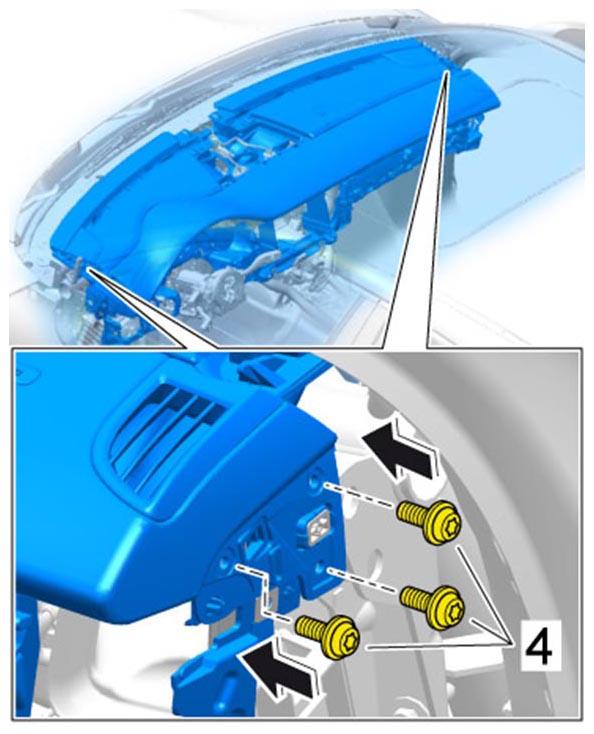 4