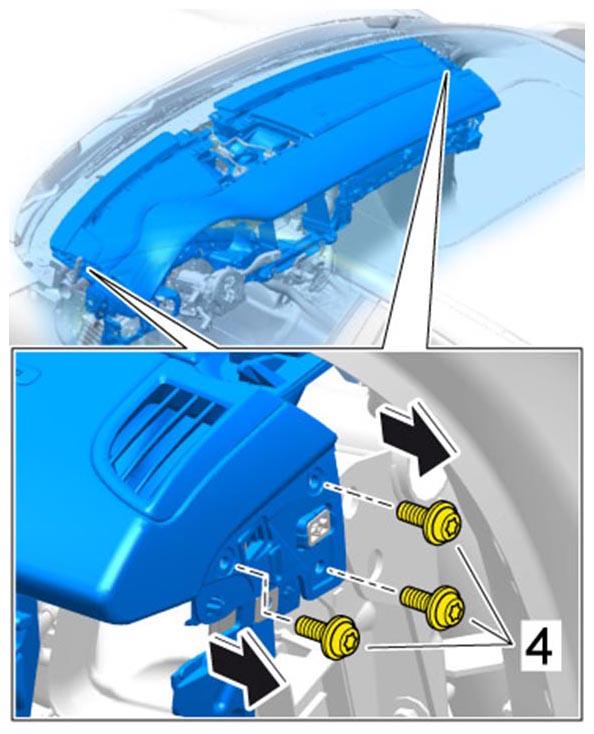 4