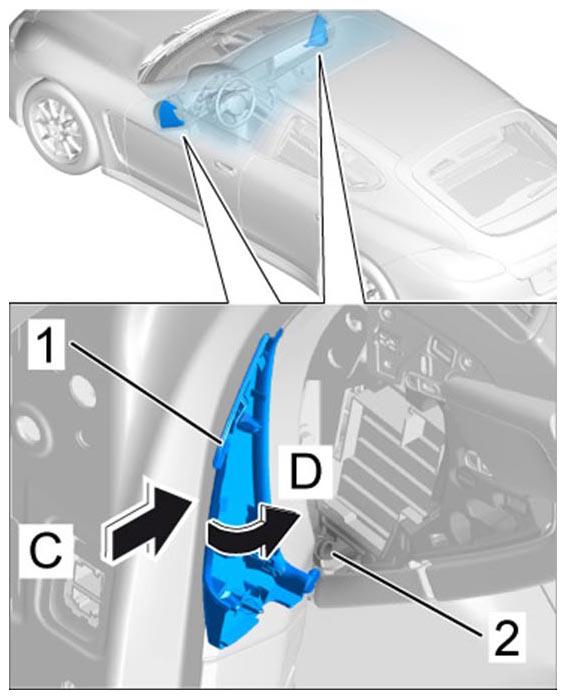 1
D
C
2