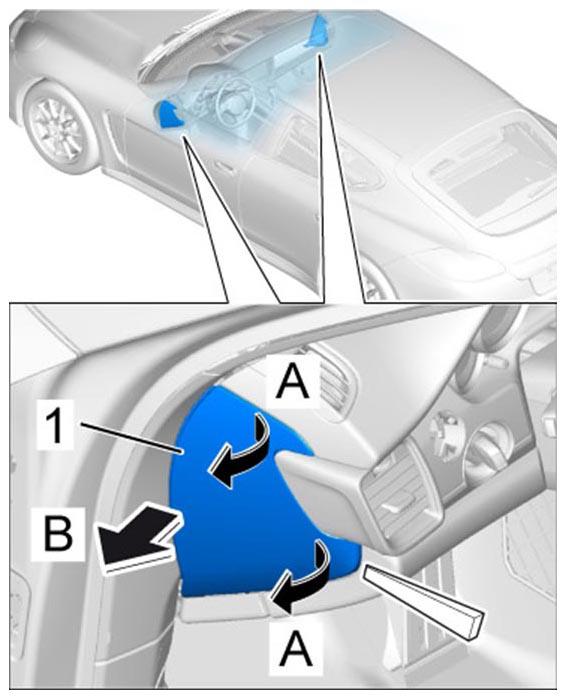 A
1
B
A