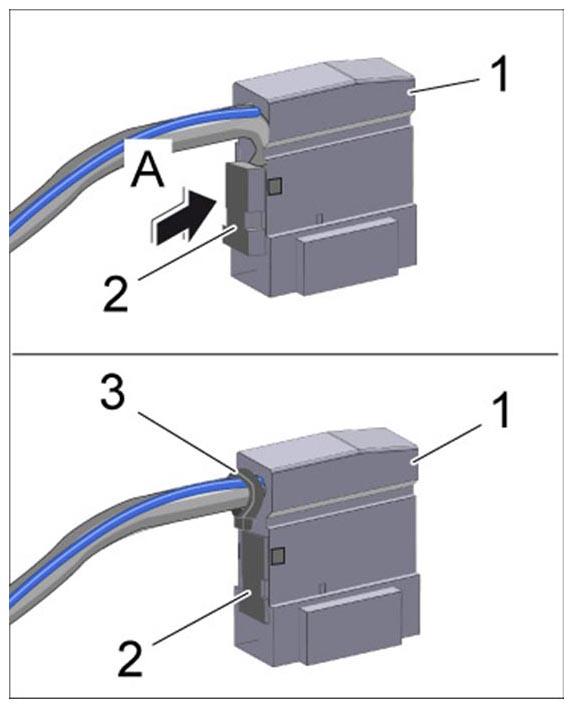 1
A
2

3
1
2