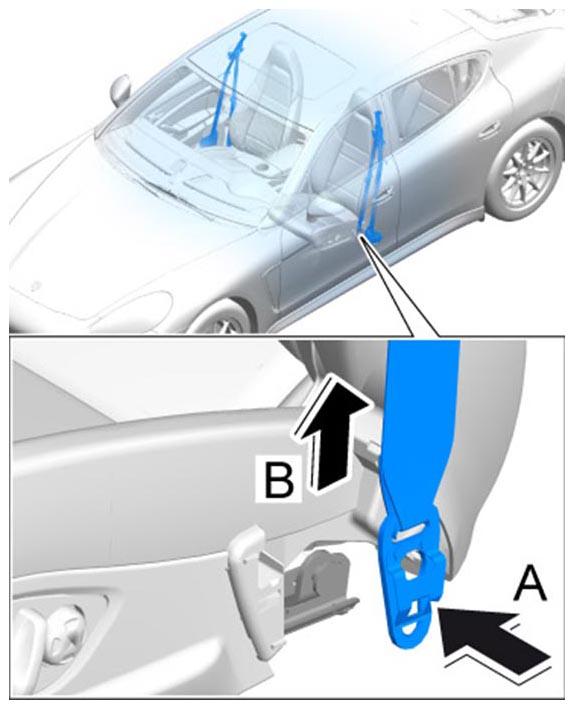 B

A