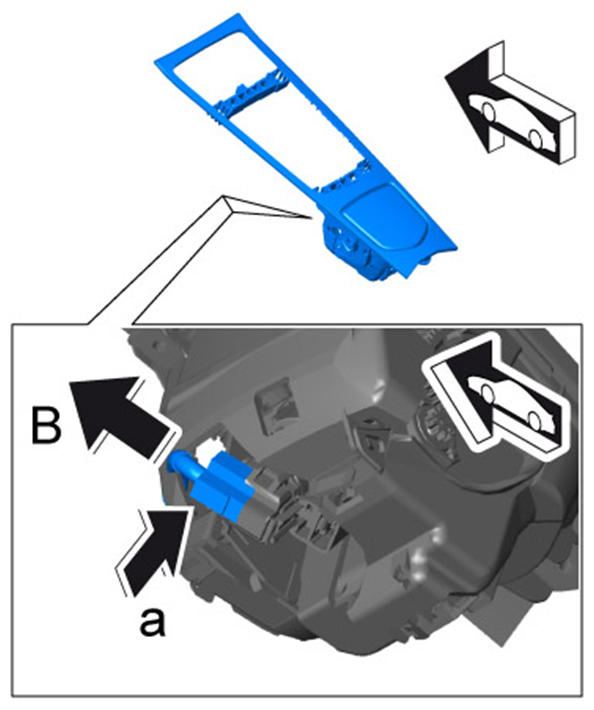 B

a