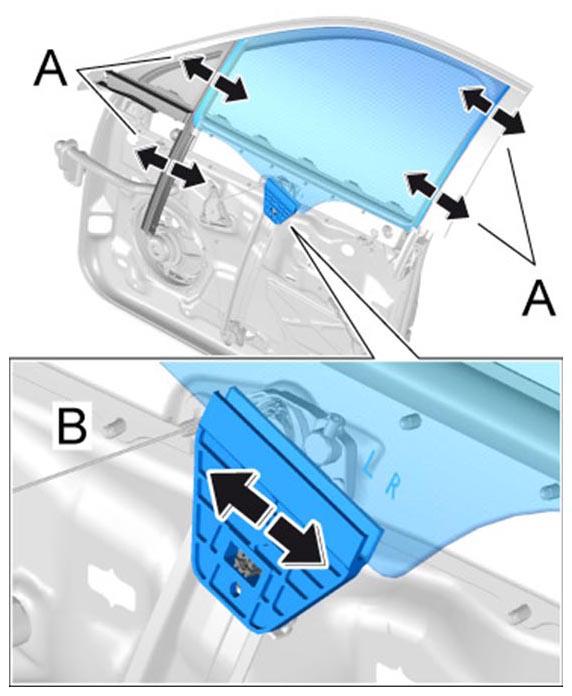 A

A

B

L R