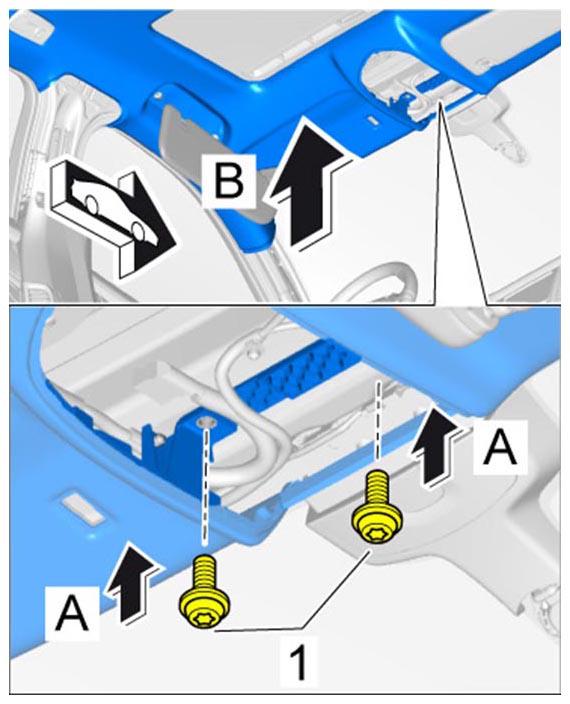 B

A

A

1