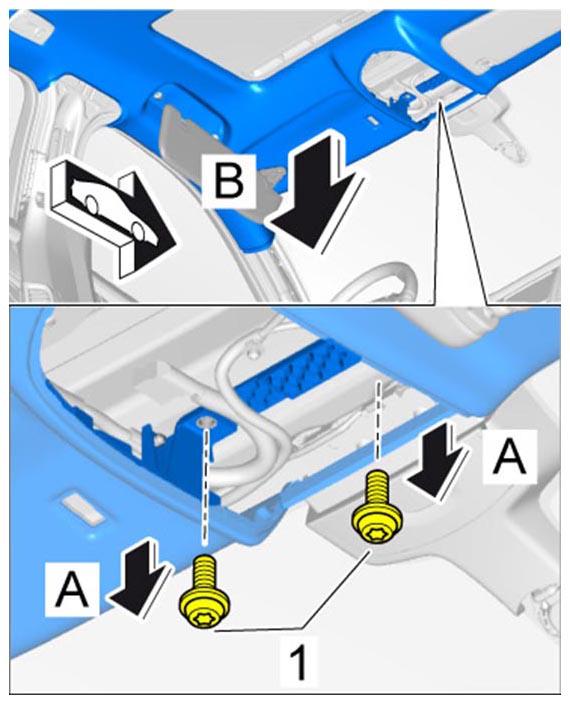 B

A

A

1