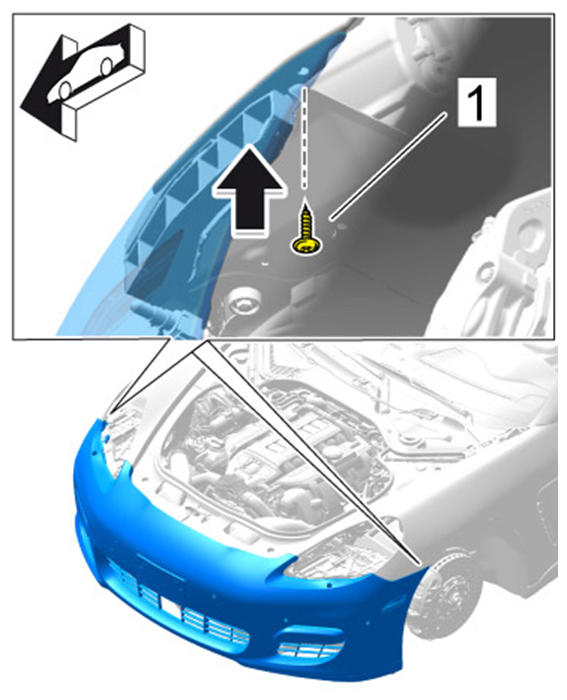 1