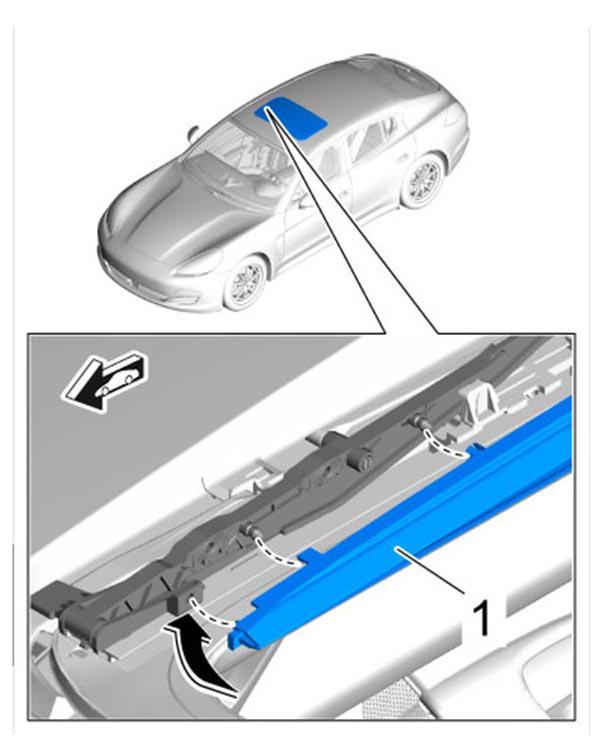 1