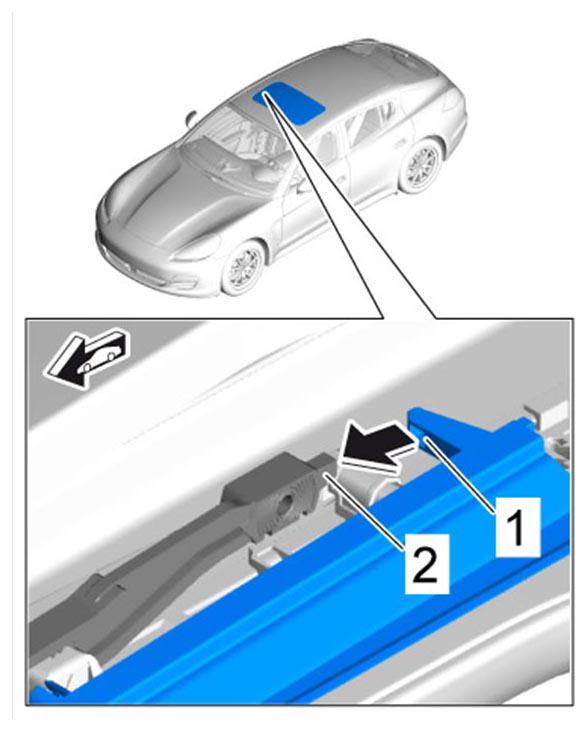 1

2