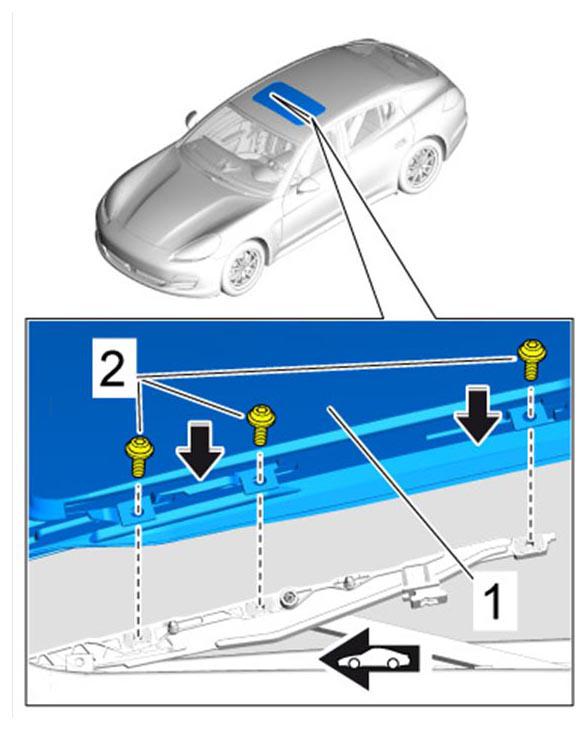 2

1