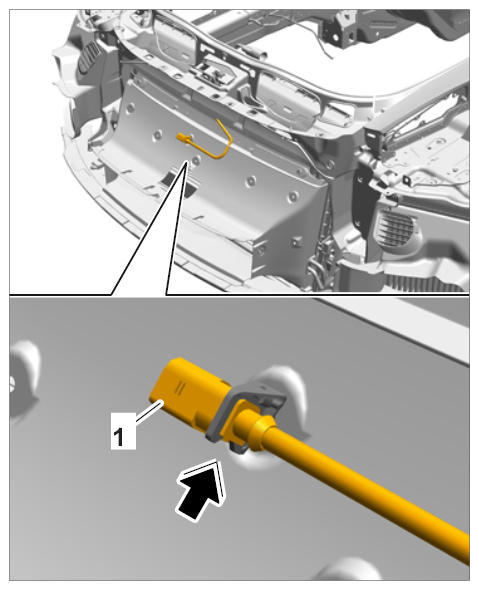 1