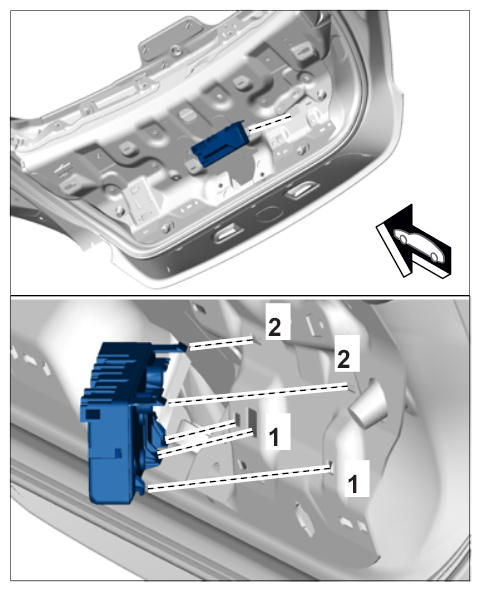 2
2
1
1