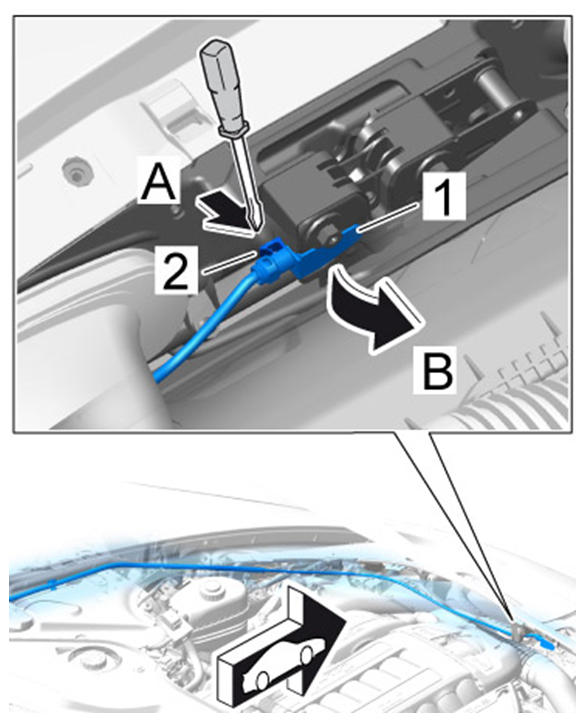 A
1
2
B