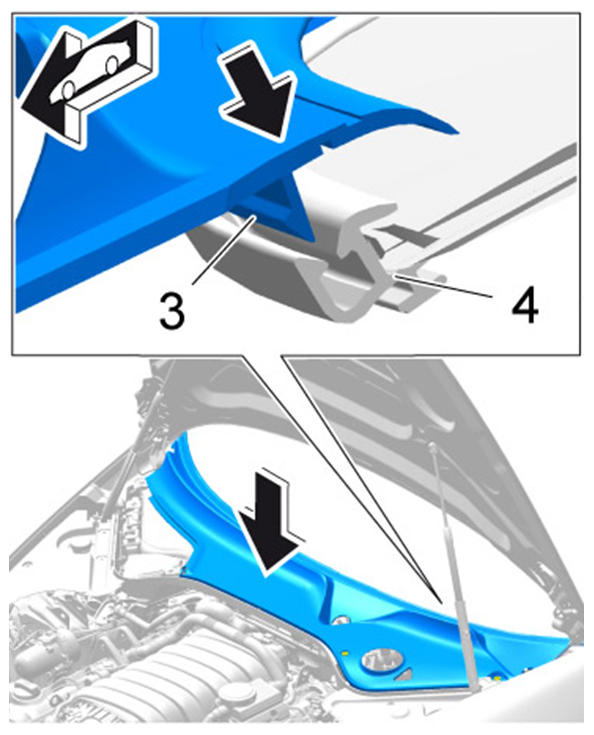 3

4