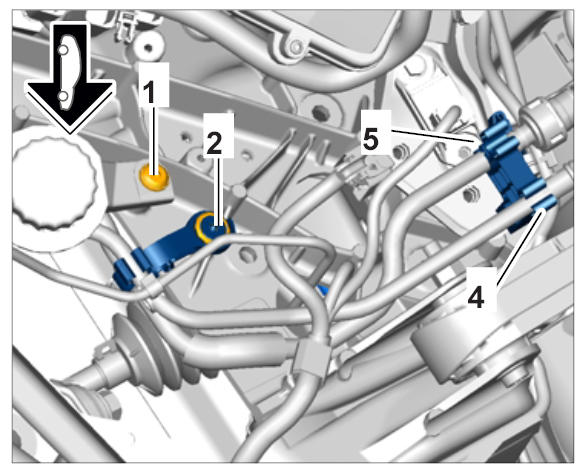 1
2
5
4