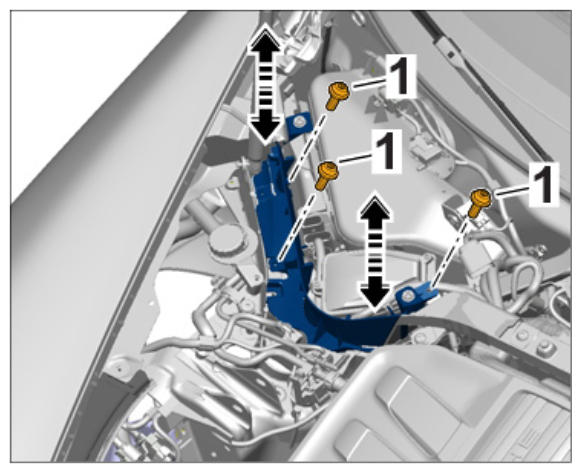 1
1
1