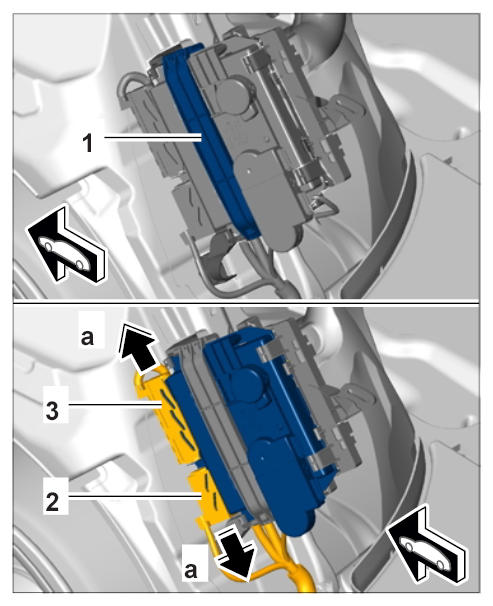 1

a

3

2

a