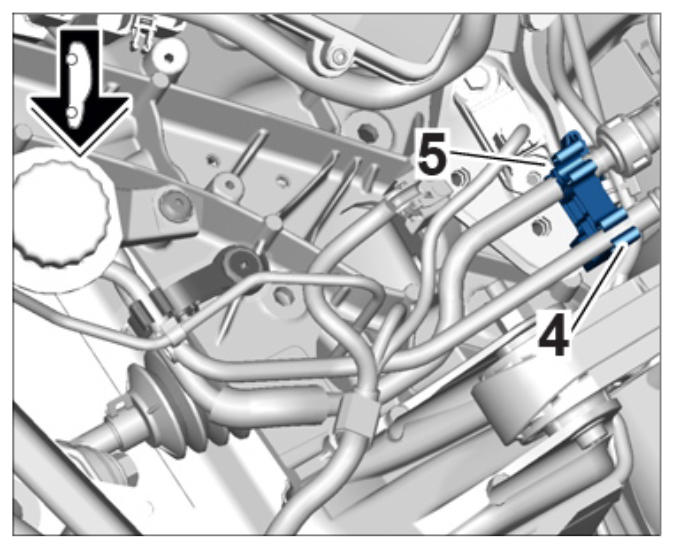 5

4