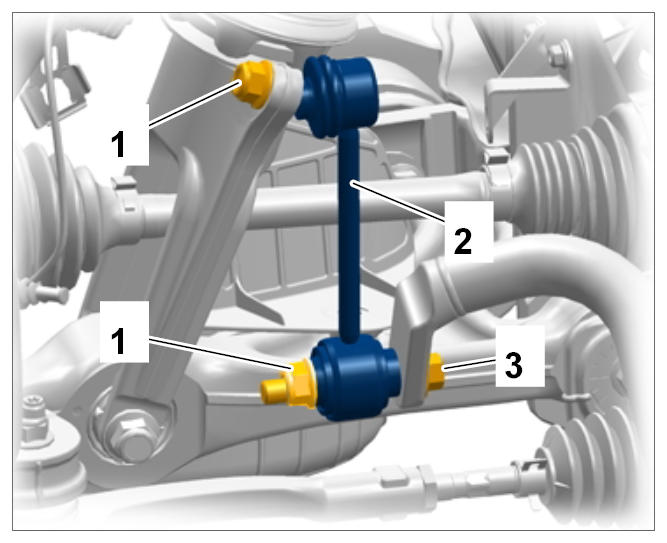 1
2
1
3