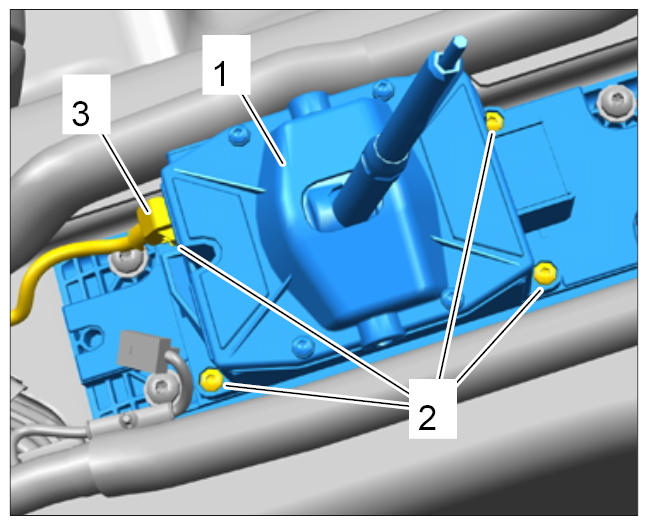 1
3
2