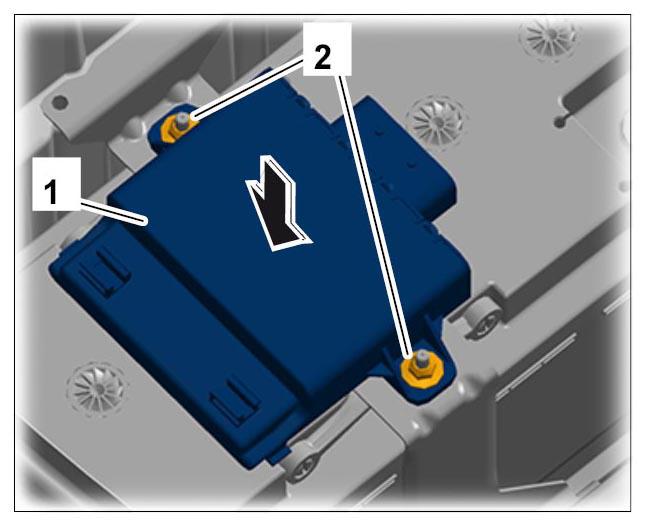 2
1