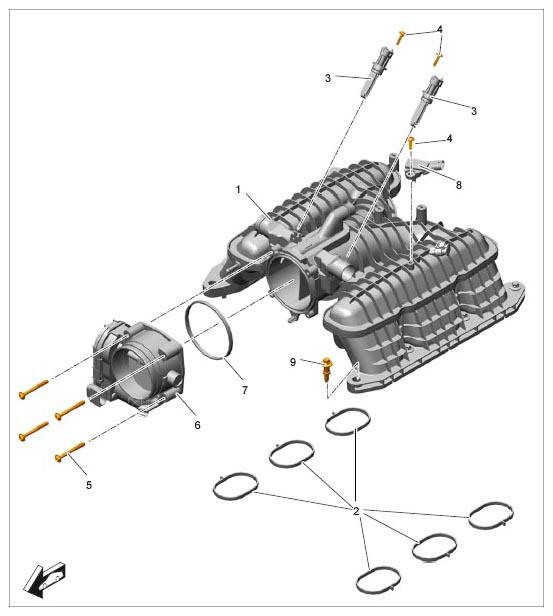 4
3
3
4
8
1
9
7
6
5
2