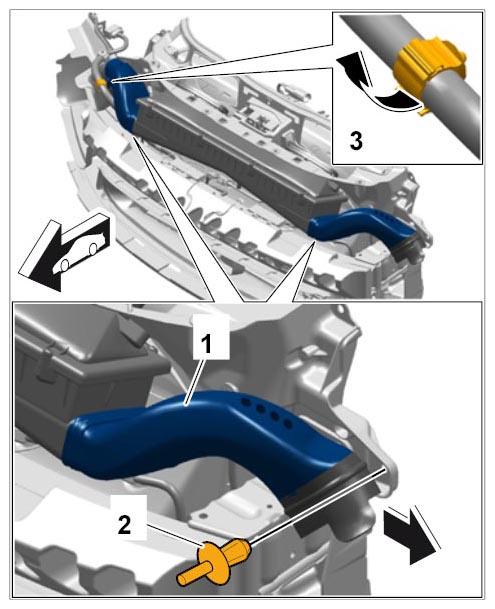 3
1
2