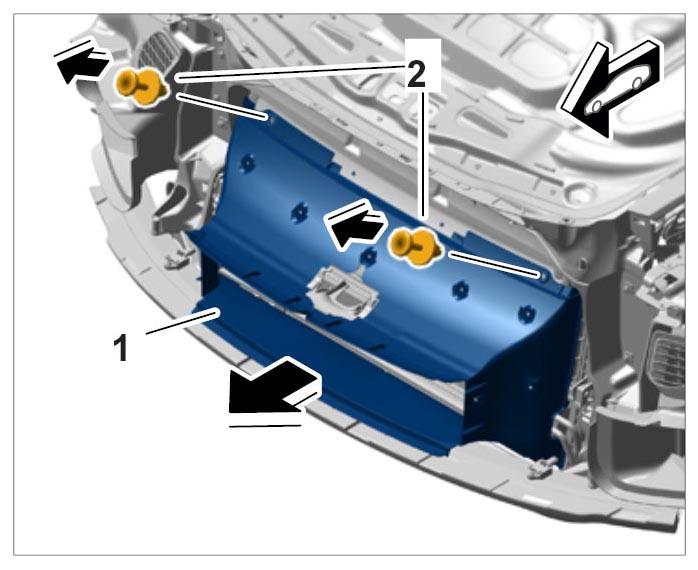 2

1