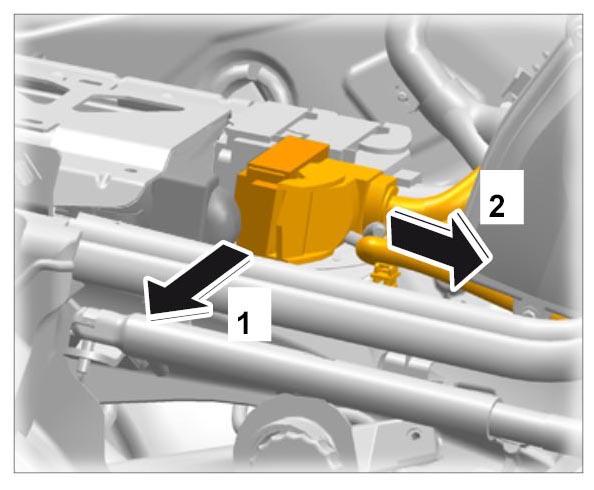 2

1