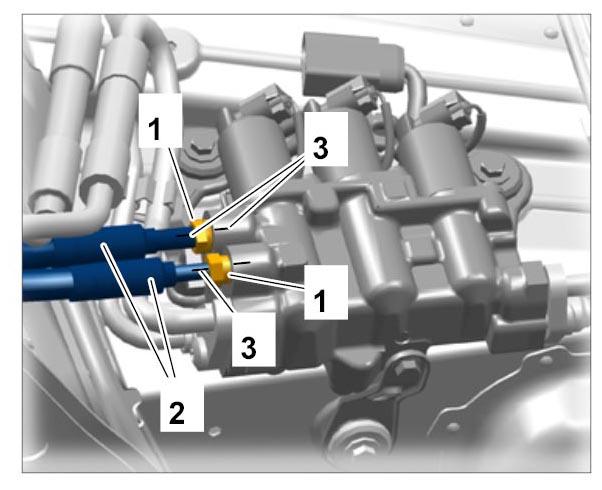 1
3
1
3
2