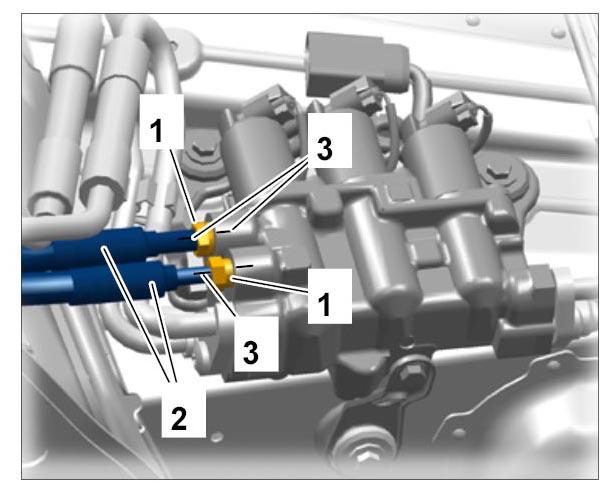 1
3
1
3
2