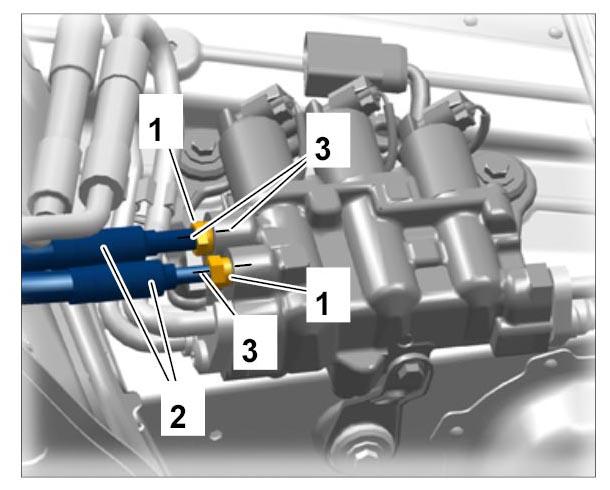 1
3
1
3
2