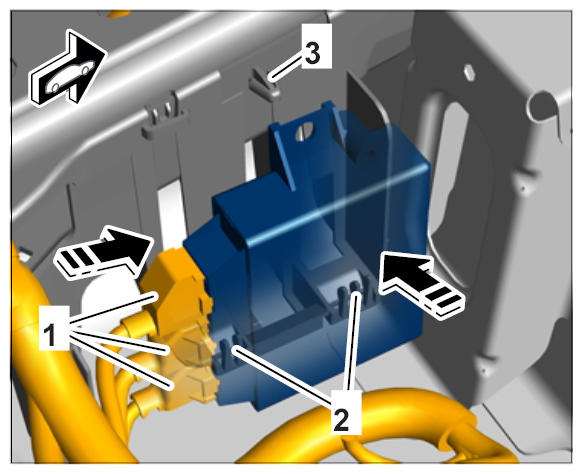 3
1
2