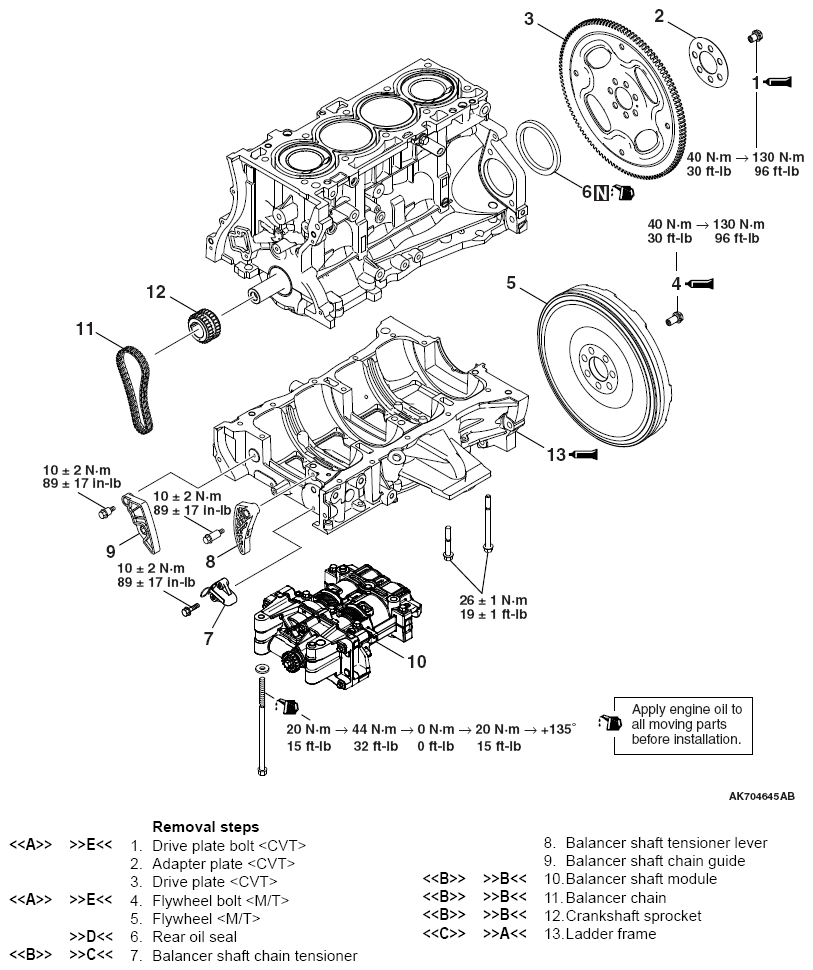 3

2

1

40 N·m → 130 N·m
30 ft-lb 96 ft-lb

6 N

40 N·m → 130 N·m
30 ft-lb 96 ft-lb

4

5

12

11

13

10 ± 2 N·m
89 ± 17 in-lb

10 ± 2 N·m
89 ± 17 in-lb

9

8

10 ± 2 N·m
89 ± 17 in-lb

7

26 ± 1 N·m
19 ± 1 ft-lb

10

20 N·m → 44 N·m → 0 N·m → 20 N·m → +135°
15 ft-lb 32 ft-lb 0 ft-lb 15 ft-lb

Apply engine oil to all moving parts before installation.

AK704645AB

Removal steps

<<A>> >>E<< 1. Drive plate bolt <CVT>
2. Adapter plate <CVT>
3. Drive plate <CVT>
<<A>> >>E<< 4. Flywheel bolt <M/T>
5. Flywheel <M/T>
>>D<< 6. Rear oil seal
<<B>> >>C<< 7. Balancer shaft chain tensioner

8. Balancer shaft tensioner lever
9. Balancer shaft chain guide
<<B>> >>B<< 10. Balancer shaft module
<<B>> >>B<< 11. Balancer chain
<<B>> >>B<< 12. Crankshaft sprocket
<<C>> >>A<< 13. Ladder frame