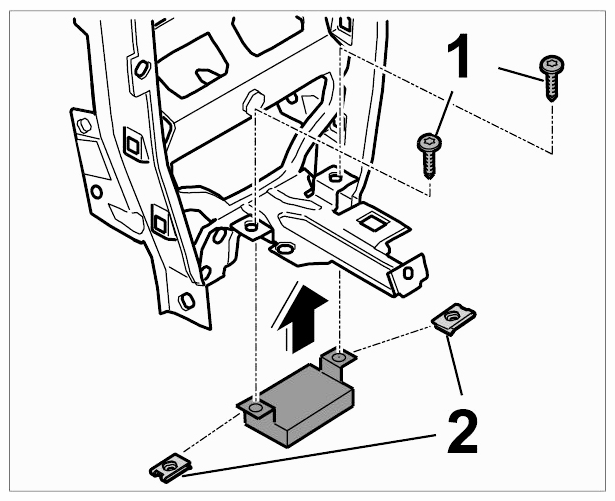 1
2