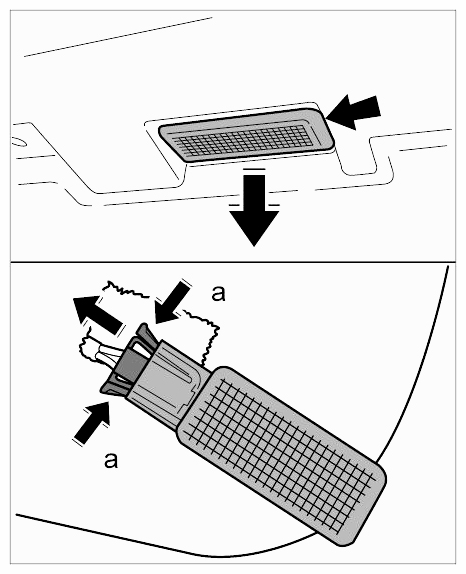 a

a