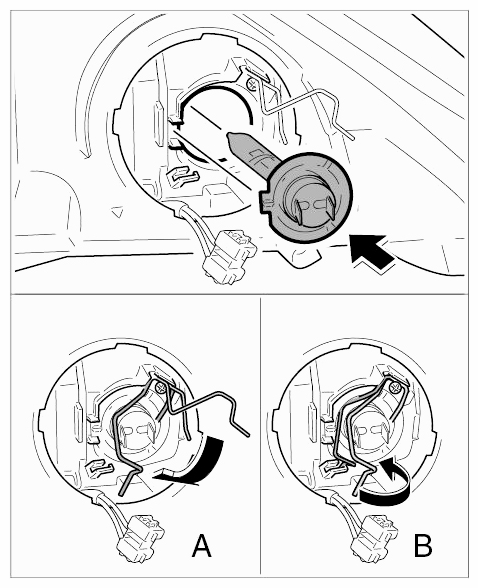 A

B