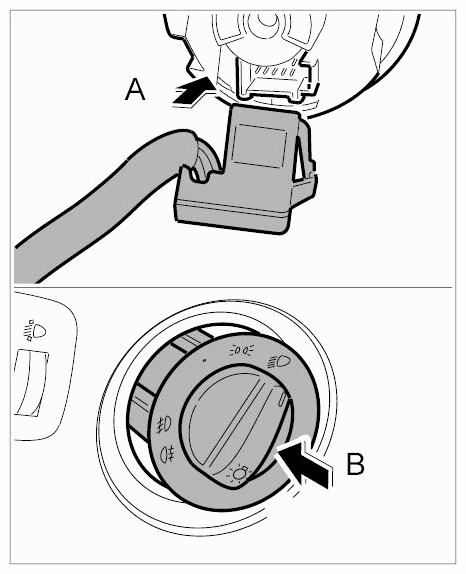 A

B