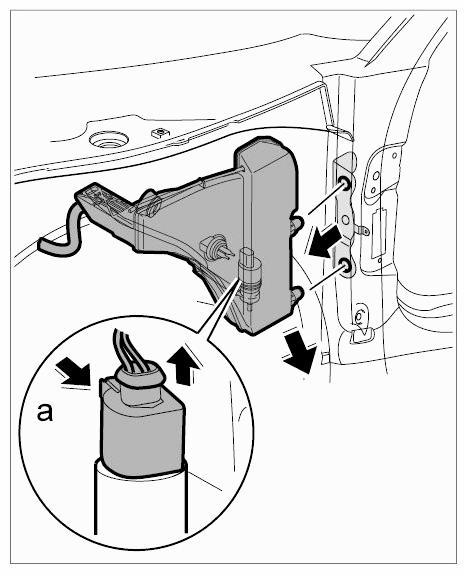 a