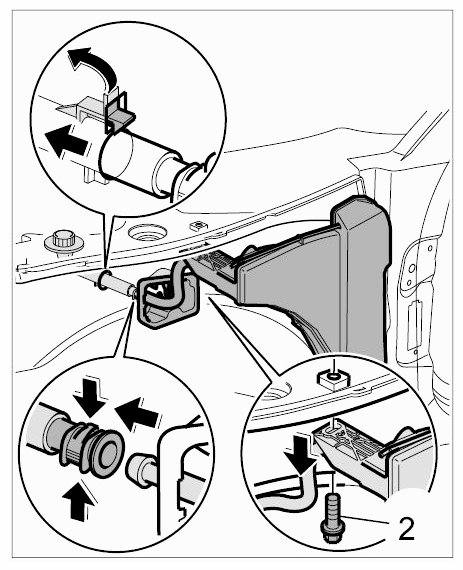 2