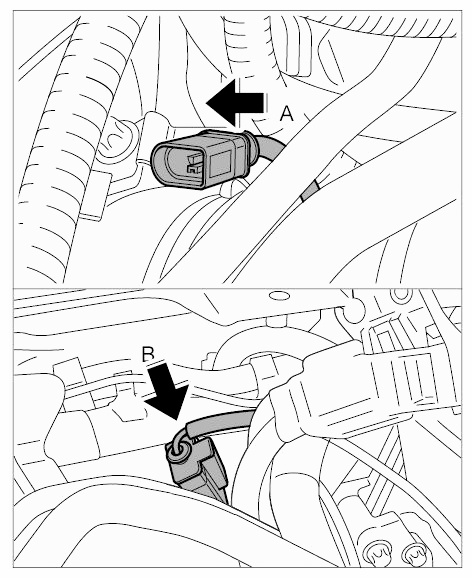 A

B