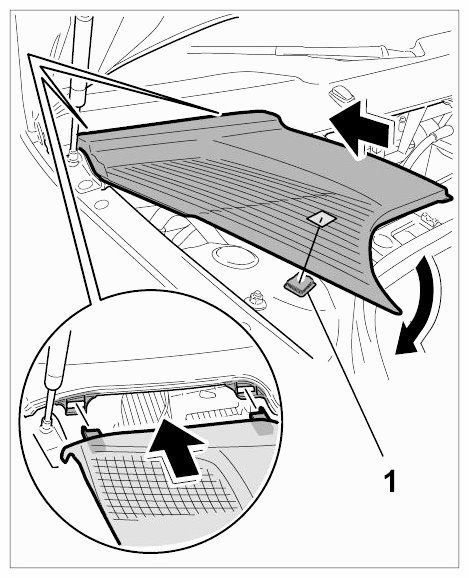 1