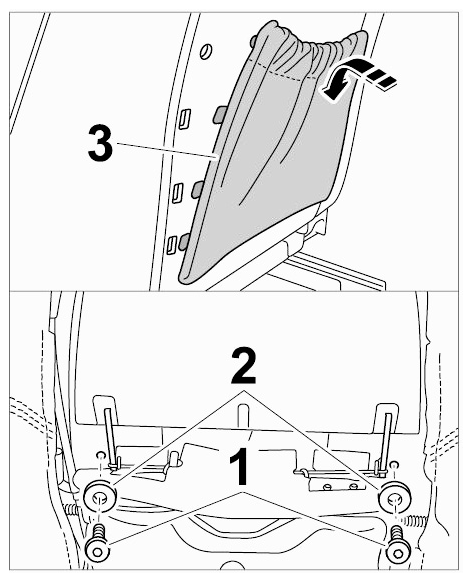 3

2

1